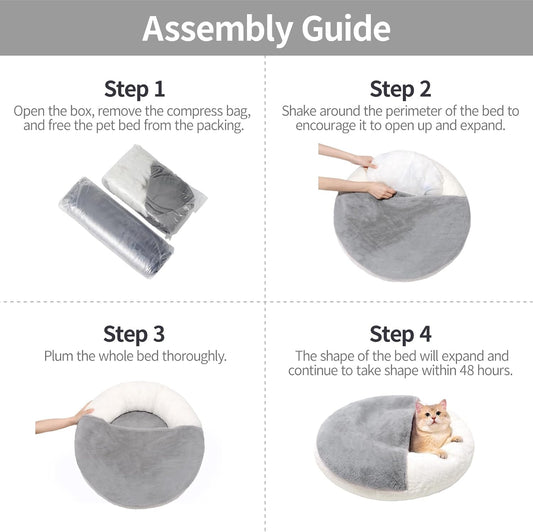 Assembly Guide

Step 1
Open the box, remove the compress bag, and free the pet bed from the packing.

Step 2
Shake around the perimeter of the bed to encourage it to open up and expand.

Step 3
Plum the whole bed thoroughly.

Step 4
The shape of the bed will expand and continue to take shape within 48 hours.